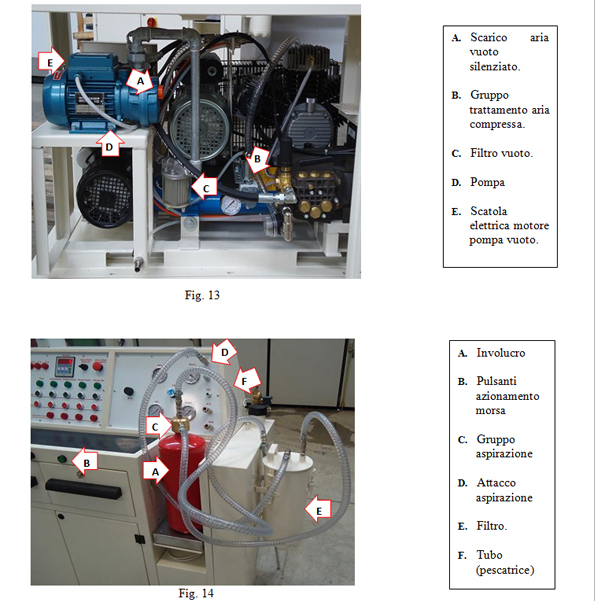 E

A

D

B

C

A. Scarico aria vuoto silenziato.

B. Gruppo trattamento aria compressa.

C. Filtro vuoto.

D. Pompa

E. Scatola elettrica motore pompa vuoto.

Fig. 13

D

F

C

B

A

E

A. Involucro

B. Pulsanti azionamento morsa

C. Gruppo aspirazione

D. Attacco aspirazione

E. Filtro.

F. Tubo (pescatrice)

Fig. 14