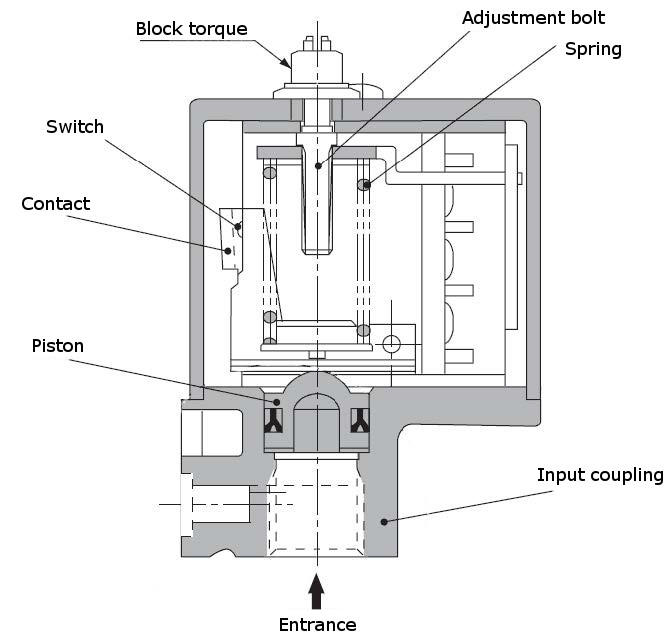 Block torque
Adjustment bolt
Spring
Switch
Contact
Piston
Input coupling
Entrance