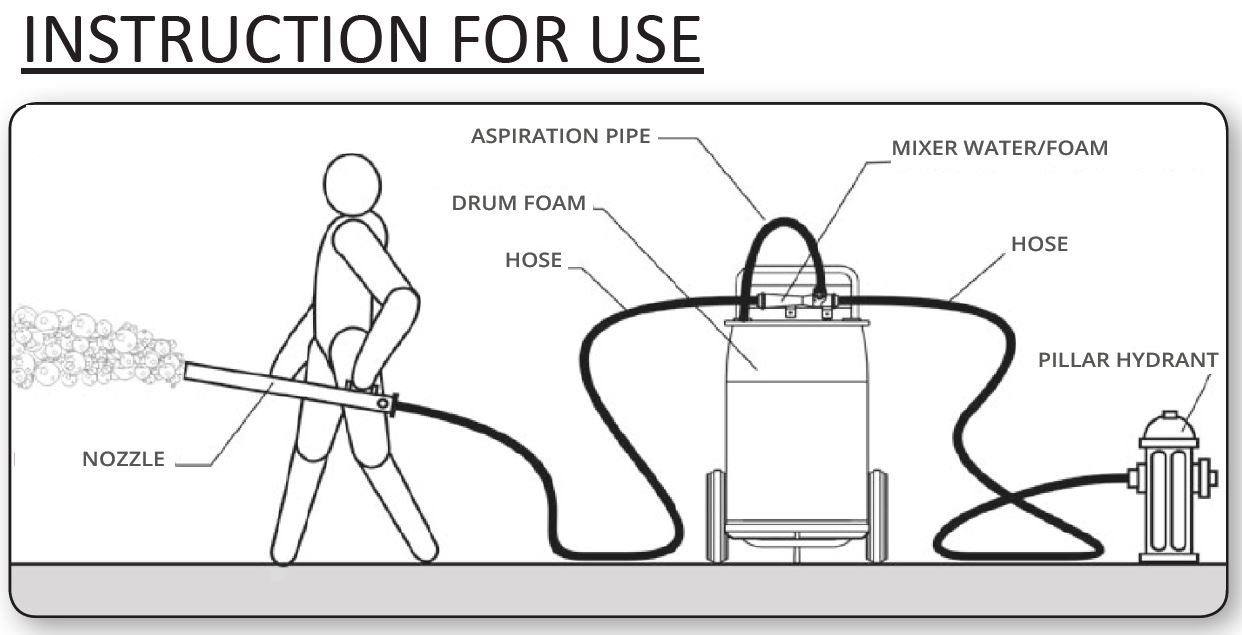 INSTRUCTION FOR USE

ASPIRATION PIPE

MIXER WATER/FOAM

DRUM FOAM

HOSE

HOSE

PILLAR HYDRANT

NOZZLE