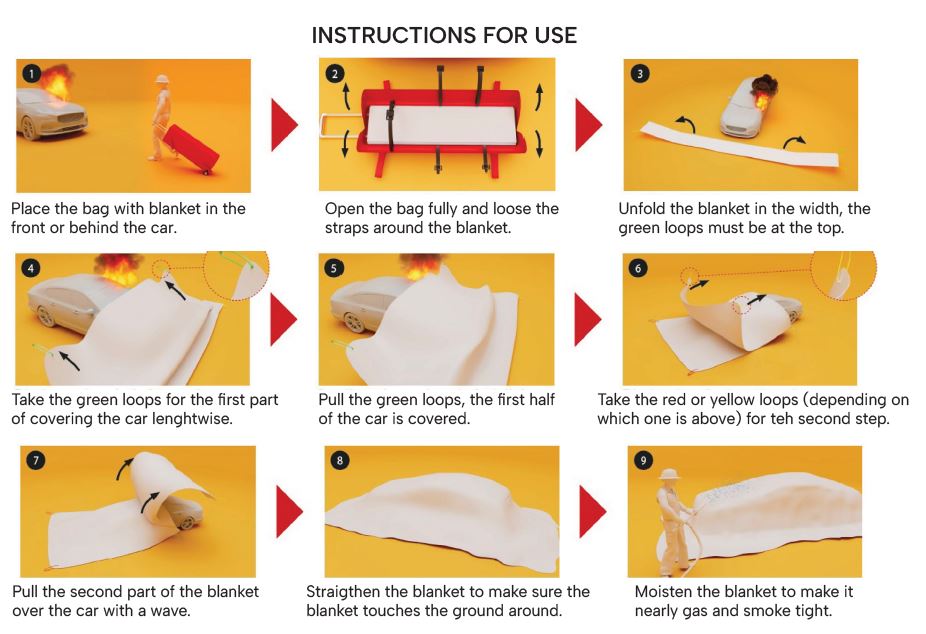 INSTRUCTIONS FOR USE

1

Place the bag with blanket in the front or behind the car.

2

Open the bag fully and loose the straps around the blanket.

3

Unfold the blanket in the width, the green loops must be at the top.

4

Take the green loops for the first part of covering the car lenghtwise.

5

Pull the green loops, the first half of the car is covered.

6

Take the red or yellow loops (depending on which one is above) for teh second step.

7

Pull the second part of the blanket over the car with a wave.

8

Straigthen the blanket to make sure the blanket touches the ground around.

9

Moisten the blanket to make it nearly gas and smoke tight.