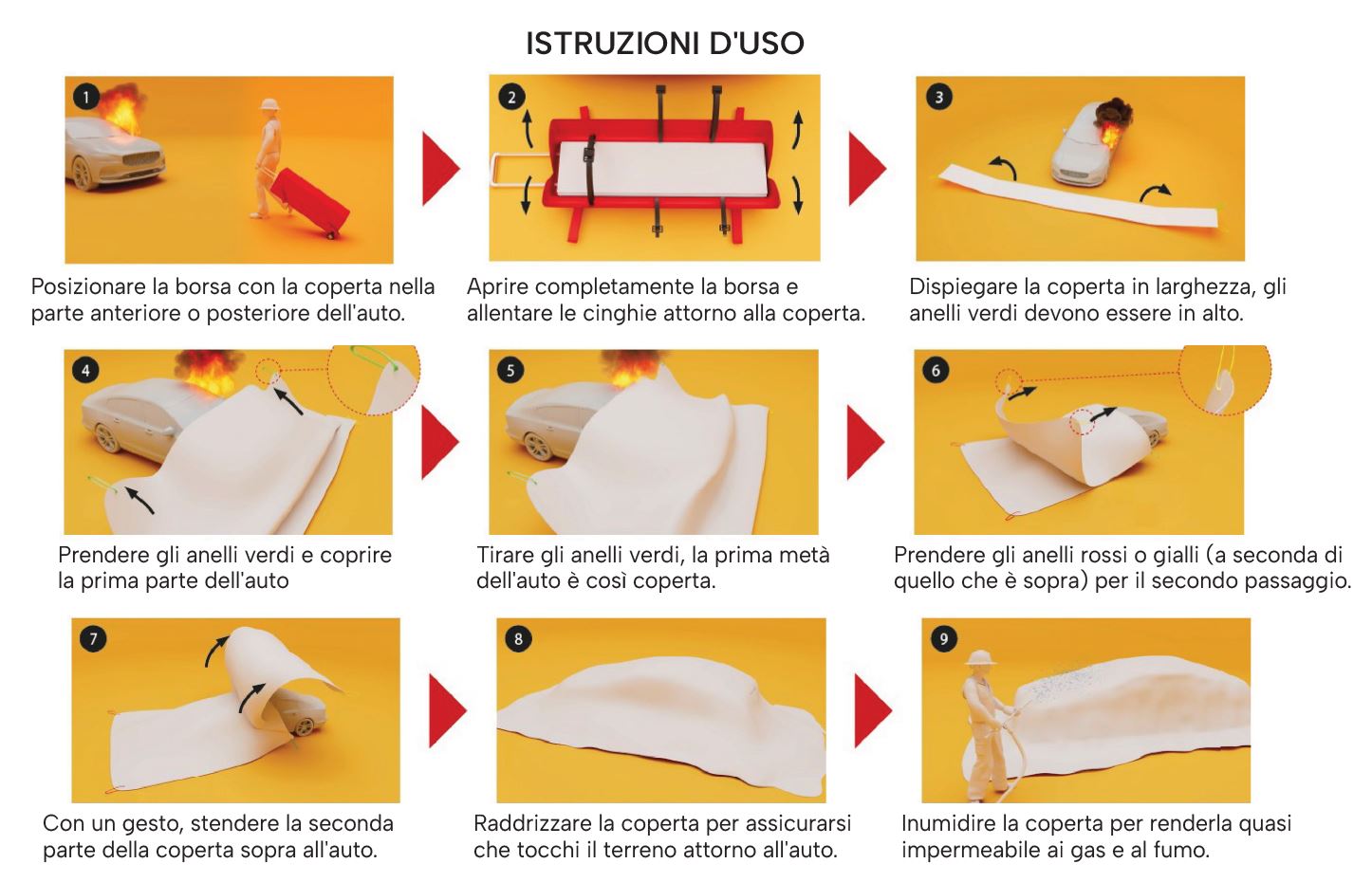 ISTRUZIONI D'USO

1

Posizionare la borsa con la coperta nella parte anteriore o posteriore dell'auto.

2

Aprire completamente la borsa e allentare le cinghie attorno alla coperta.

3

Dispiegare la coperta in larghezza, gli anelli verdi devono essere in alto.

4

Prendere gli anelli verdi e coprire la prima parte dell'auto

5

Tirare gli anelli verdi, la prima metà dell'auto è così coperta.

6

Prendere gli anelli rossi o gialli (a seconda di quello che è sopra) per il secondo passaggio.

7

Con un gesto, stendere la seconda parte della coperta sopra all'auto.

8

Raddrizzare la coperta per assicurarsi che tocchi il terreno attorno all'auto.

9

Inumidire la coperta per renderla quasi impermeabile ai gas e al fumo.